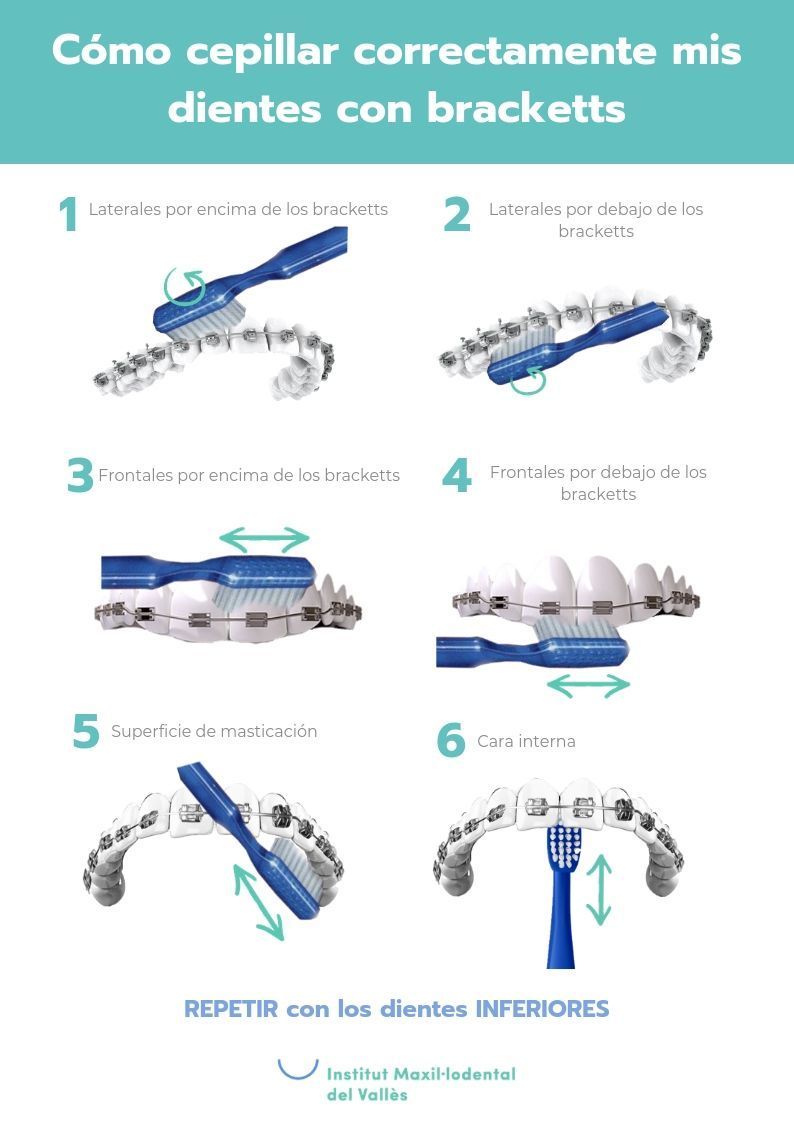 Cómo cepillar correctamente mis dientes con bracketts

1 Laterales por encima de los bracketts

2 Laterales por debajo de los bracketts

3 Frontales por encima de los bracketts

4 Frontales por debajo de los bracketts

5 Superficie de masticación

6 Cara interna

REPETIR con los dientes INFERIORES

Institut Maxil·lodental del Vallès